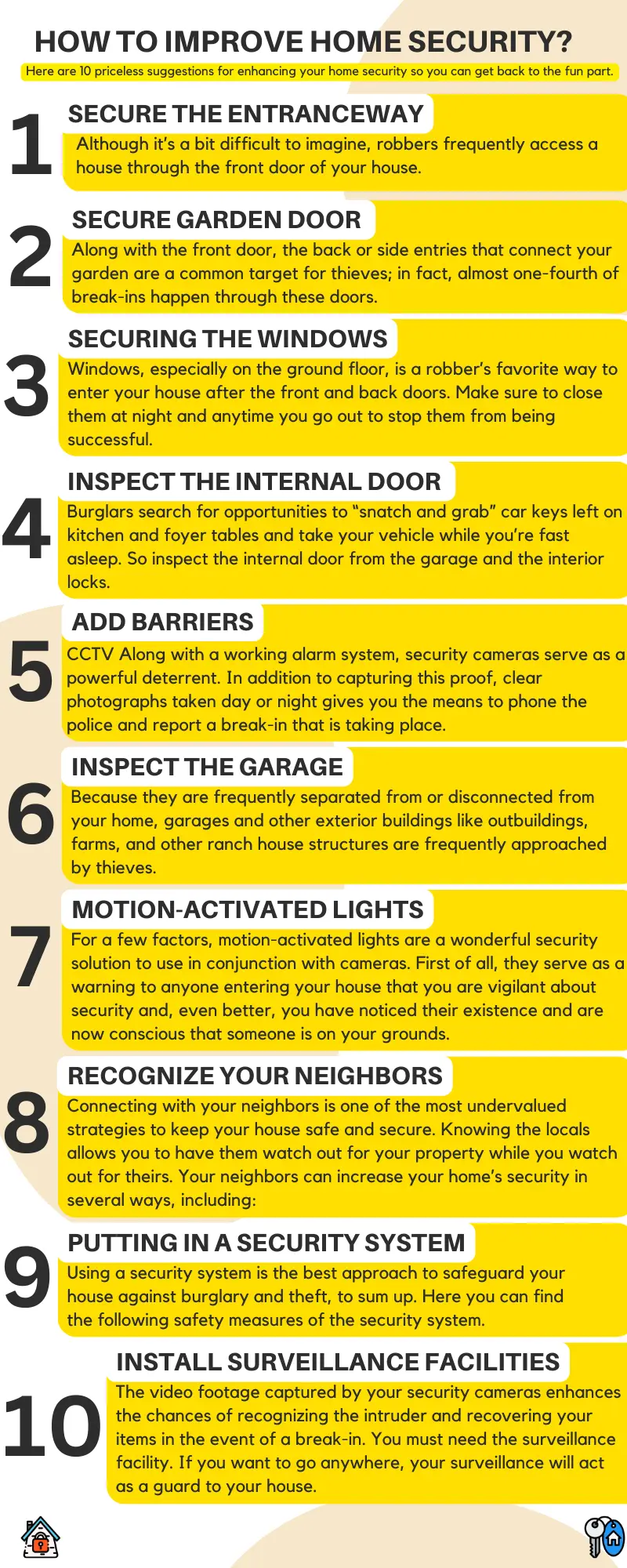 HOW TO IMPROVE HOME SECURITY?

Here are 10 priceless suggestions for enhancing your home security so you can get back to the fun part.

1

SECURE THE ENTRANCEWAY

Although it's a bit difficult to imagine, robbers frequently access a house through the front door of your house.

2

SECURE GARDEN DOOR

Along with the front door, the back or side entries that connect your garden are a common target for thieves; in fact, almost one-fourth of break-ins happen through these doors.

3

SECURING THE WINDOWS

Windows, especially on the ground floor, is a robber's favorite way to enter your house after the front and back doors. Make sure to close them at night and anytime you go out to stop them from being successful.

4

INSPECT THE INTERNAL DOOR

Burglars search for opportunities to "snatch and grab" car keys left on kitchen and foyer tables and take your vehicle while you're fast asleep. So inspect the internal door from the garage and the interior locks.

5

ADD BARRIERS

CCTV Along with a working alarm system, security cameras serve as a powerful deterrent. In addition to capturing this proof, clear photographs taken day or night gives you the means to phone the police and report a break-in that is taking place.

6

INSPECT THE GARAGE

Because they are frequently separated from or disconnected from your home, garages and other exterior buildings like outbuildings, farms, and other ranch house structures are frequently approached by thieves.

7

MOTION-ACTIVATED LIGHTS

For a few factors, motion-activated lights are a wonderful security solution to use in conjunction with cameras. First of all, they serve as a warning to anyone entering your house that you are vigilant about security and, even better, you have noticed their existence and are now conscious that someone is on your grounds.

8

RECOGNIZE YOUR NEIGHBORS

Connecting with your neighbors is one of the most undervalued strategies to keep your house safe and secure. Knowing the locals allows you to have them watch out for your property while you watch out for theirs. Your neighbors can increase your home's security in several ways, including:

9

PUTTING IN A SECURITY SYSTEM

Using a security system is the best approach to safeguard your house against burglary and theft, to sum up. Here you can find the following safety measures of the security system.

10

INSTALL SURVEILLANCE FACILITIES

The video footage captured by your security cameras enhances the chances of recognizing the intruder and recovering your items in the event of a break-in. You must need the surveillance facility. If you want to go anywhere, your surveillance will act as a guard to your house.